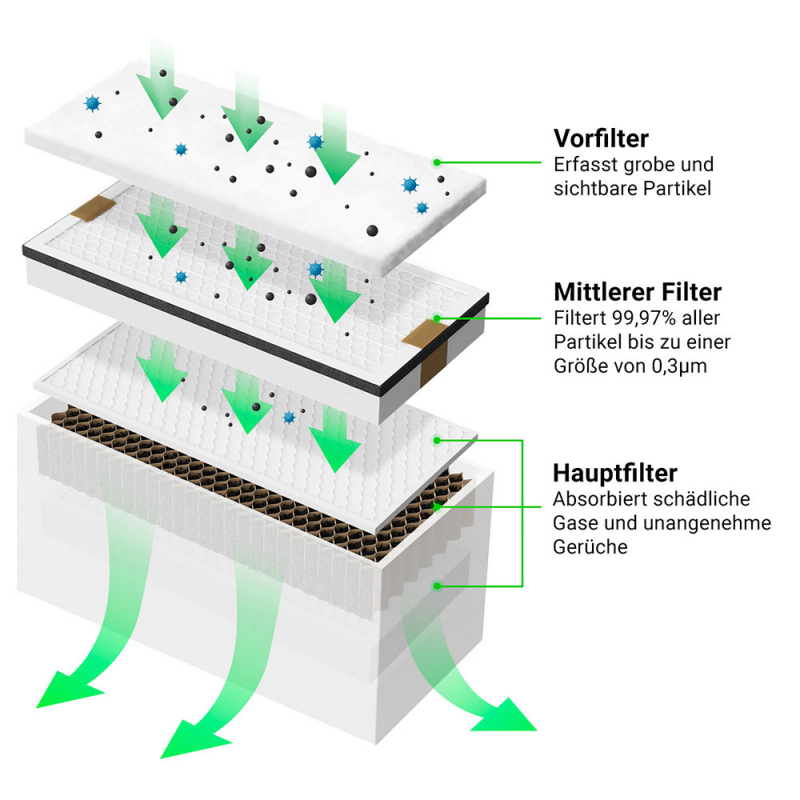 Vorfilter
Erfasst grobe und sichtbare Partikel

Mittlerer Filter
Filtert 99,97% aller Partikel bis zu einer Größe von 0,3µm

Hauptfilter
Absorbiert schädliche Gase und unangenehme Gerüche